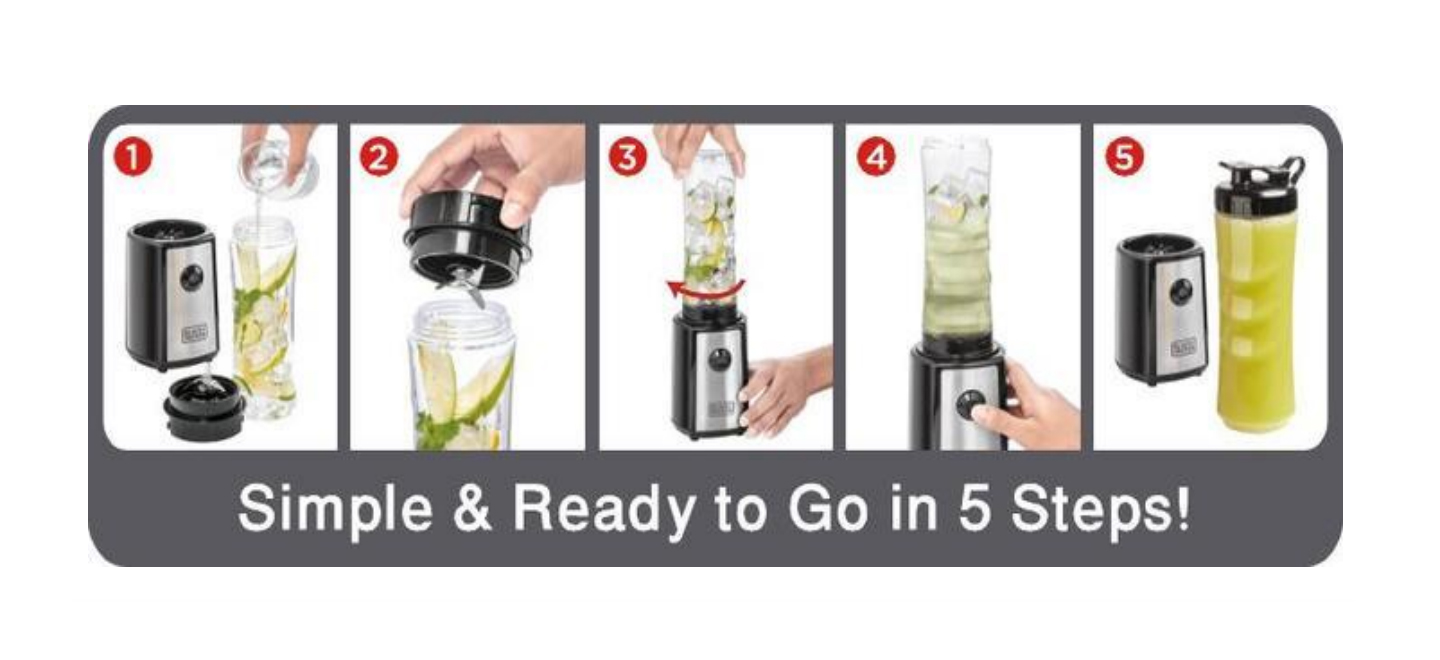 1

2

3

4

5

Simple & Ready to Go in 5 Steps!