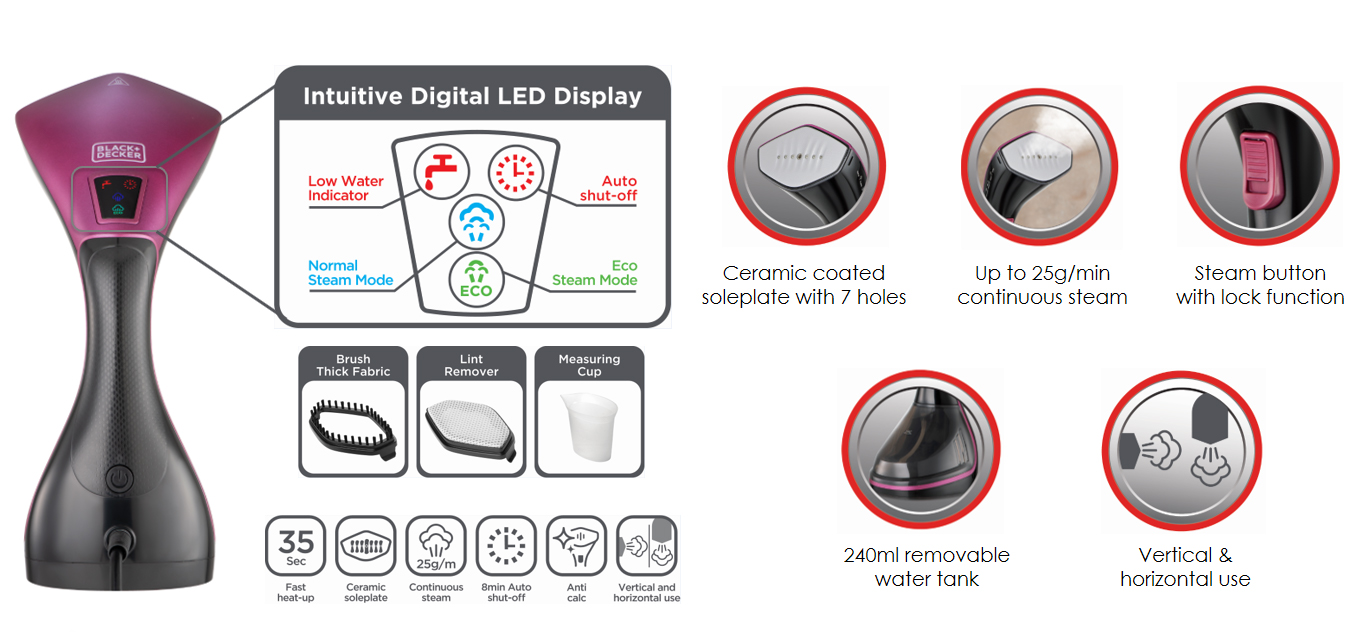 BLACK+DECKER

Intuitive Digital LED Display

Low Water Indicator

Auto shut-off

Normal Steam Mode

Eco Steam Mode

ECO

Brush Thick Fabric

Lint Remover

Measuring Cup

35 Sec

Fast heat-up

Ceramic soleplate

25g/m

Continuous steam

8min Auto shut-off

Anti calc

Vertical and horizontal use

Ceramic coated soleplate with 7 holes

Up to 25g/min continuous steam

Steam button with lock function

240ml removable water tank

Vertical & horizontal use